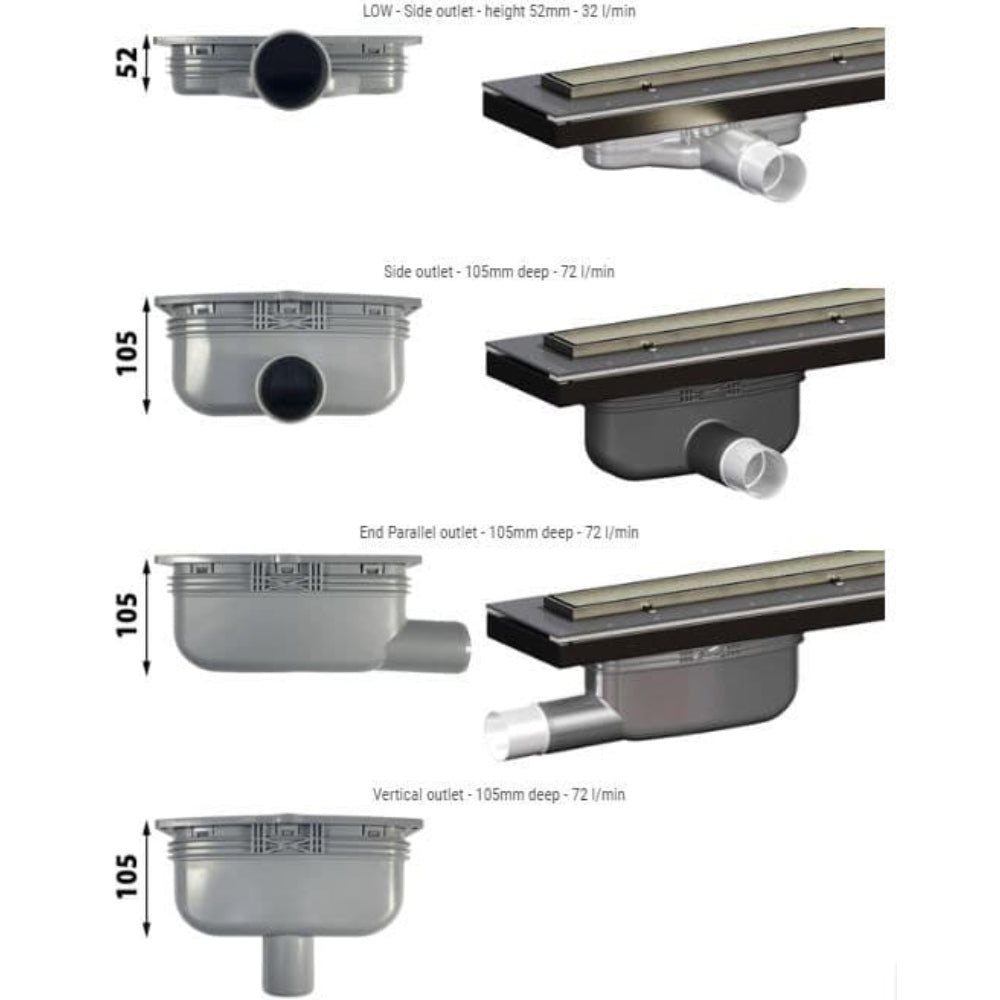 LOW - Side outlet - height 52mm - 32 l/min

52

Side outlet - 105mm deep - 72 l/min

105

End Parallel outlet - 105mm deep - 72 l/min

105

Vertical outlet - 105mm deep - 72 l/min

105